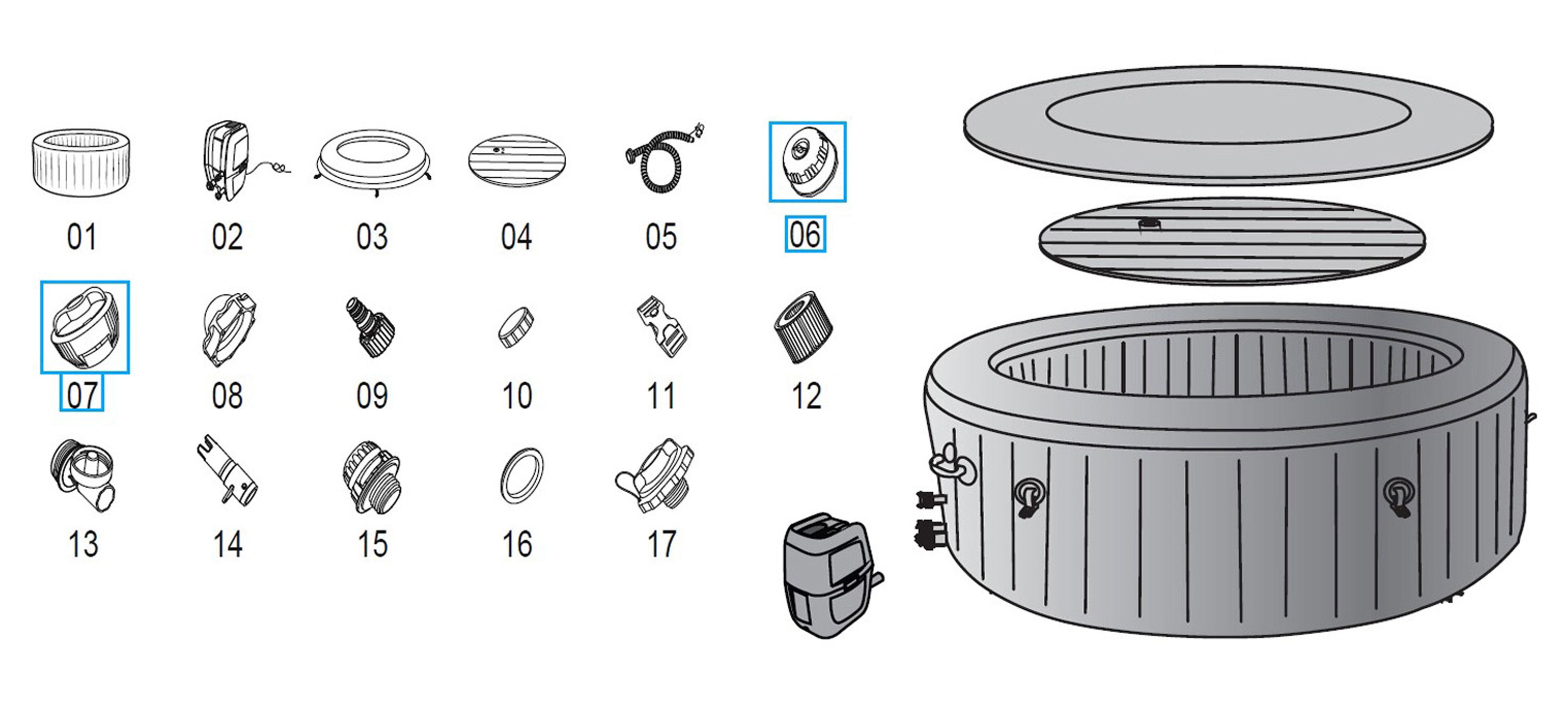 01 02 03 04 05 06

07 08 09 10 11 12

13 14 15 16 17